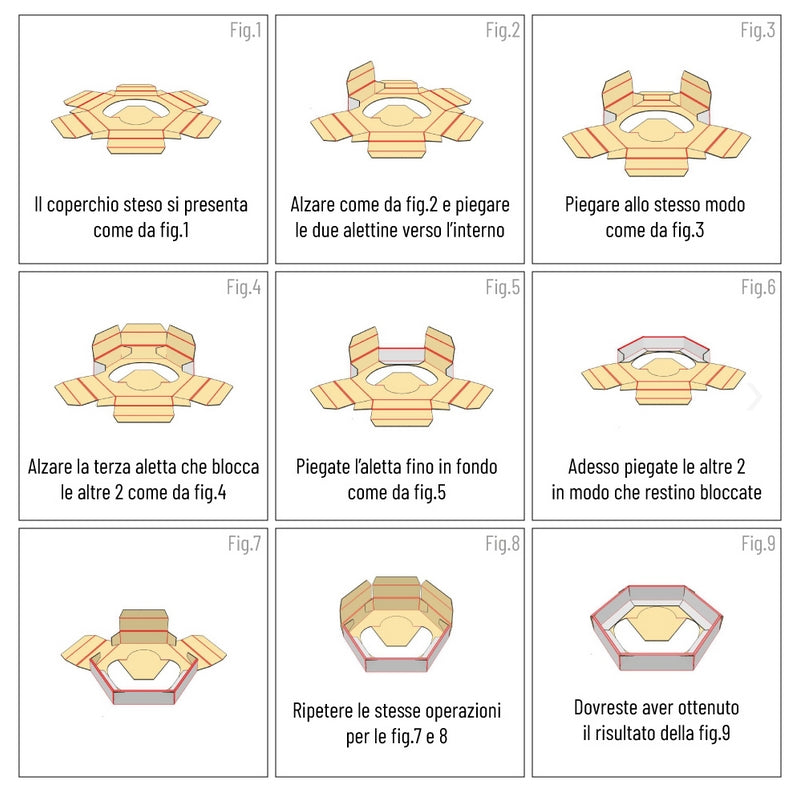 Fig.1

Il coperchio steso si presenta come da fig.1

Fig.2

Alzare come da fig.2 e piegare le due alettine verso l'interno

Fig.3

Piegare allo stesso modo come da fig.3

Fig.4

Alzare la terza aletta che blocca le altre 2 come da fig.4

Fig.5

Piegate l'aletta fino in fondo come da fig.5

Fig.6

Adesso piegate le altre 2 in modo che restino bloccate

Fig.7

Fig.8

Ripetere le stesse operazioni per le fig.7 e 8

Fig.9

Dovreste aver ottenuto il risultato della fig.9